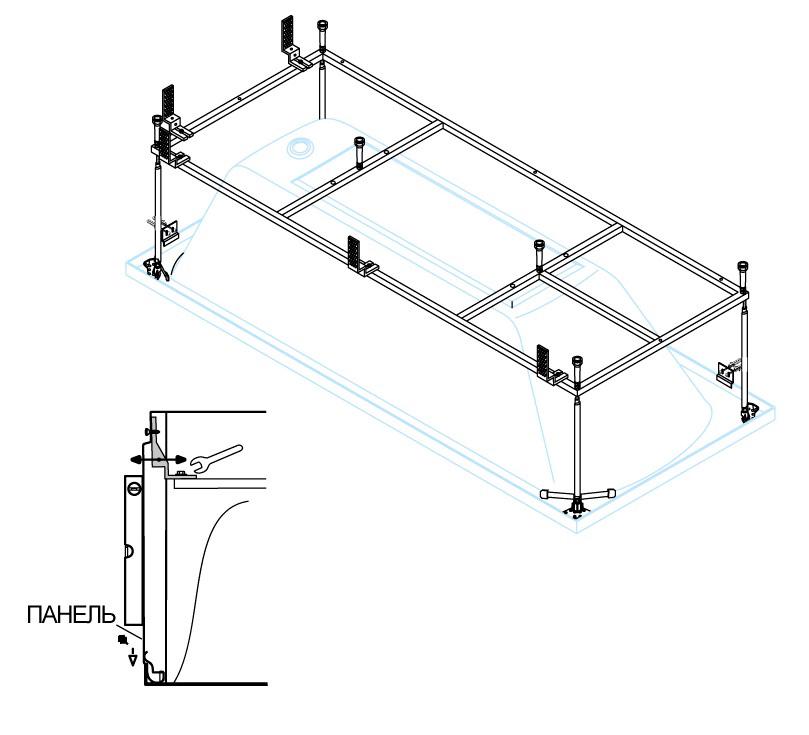 ПАНЕЛЬ