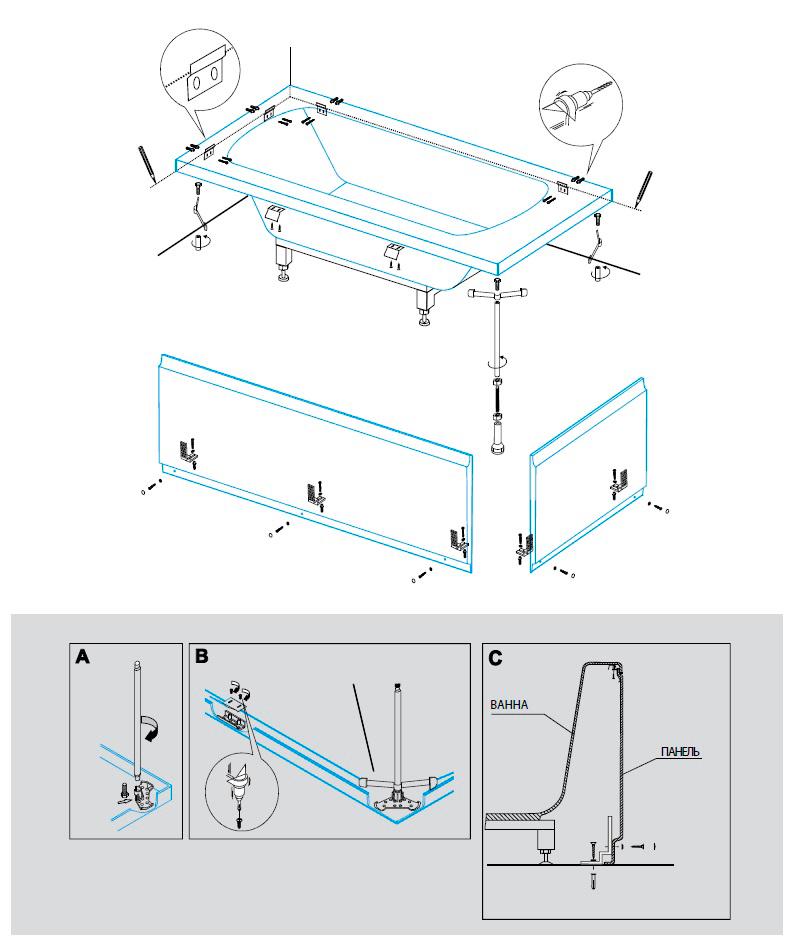 A

B

C

ВАННА

ПАНЕЛЬ